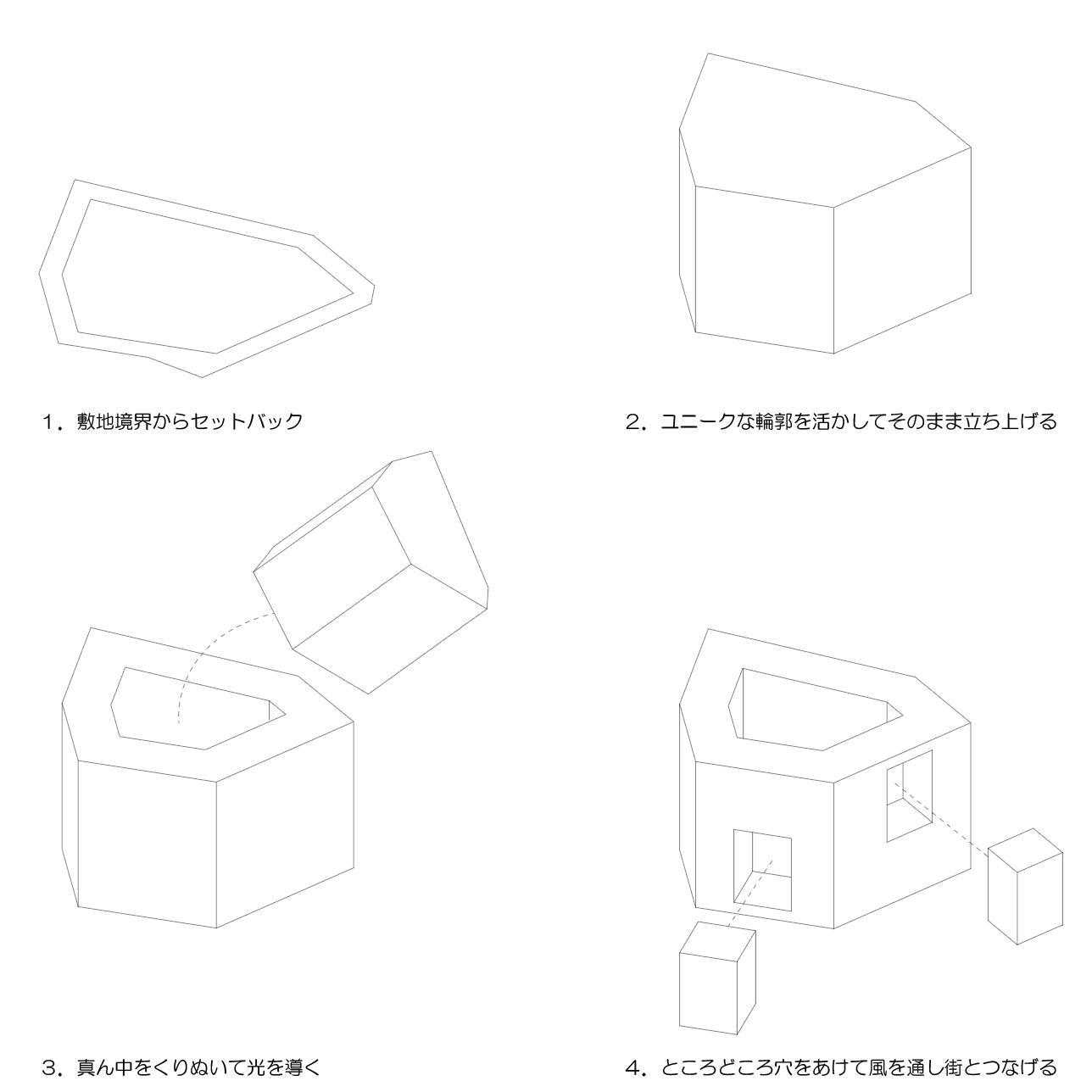 1．敷地境界からセットバック

2．ユニークな輪郭を活かしてそのまま立ち上げる

3．真ん中をくりぬいて光を導く

4．ところどころ穴をあけて風を通し街とつなげる